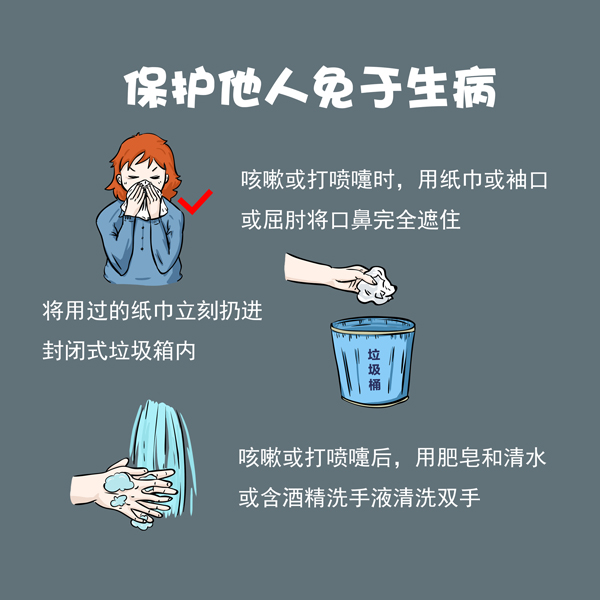 保护他人免于生病

咳嗽或打喷嚏时，用纸巾或袖口或屈肘将口鼻完全遮住

将用过的纸巾立刻扔进封闭式垃圾箱内

垃圾桶

咳嗽或打喷嚏后，用肥皂和清水或含酒精洗手液清洗双手